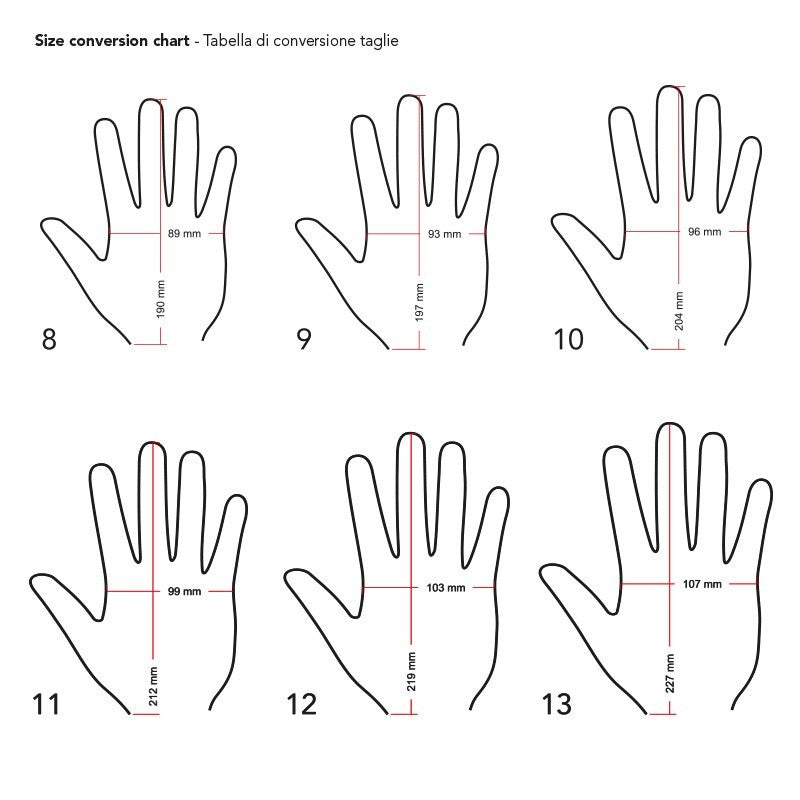 Size conversion chart - Tabella di conversione taglie

89 mm
190 mm
8

93 mm
197 mm
9

96 mm
204 mm
10

99 mm
212 mm
11

103 mm
219 mm
12

107 mm
227 mm
13